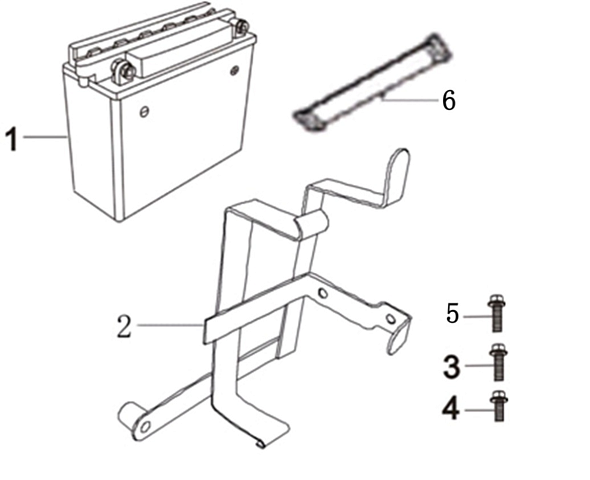 1
6
2
5
3
4